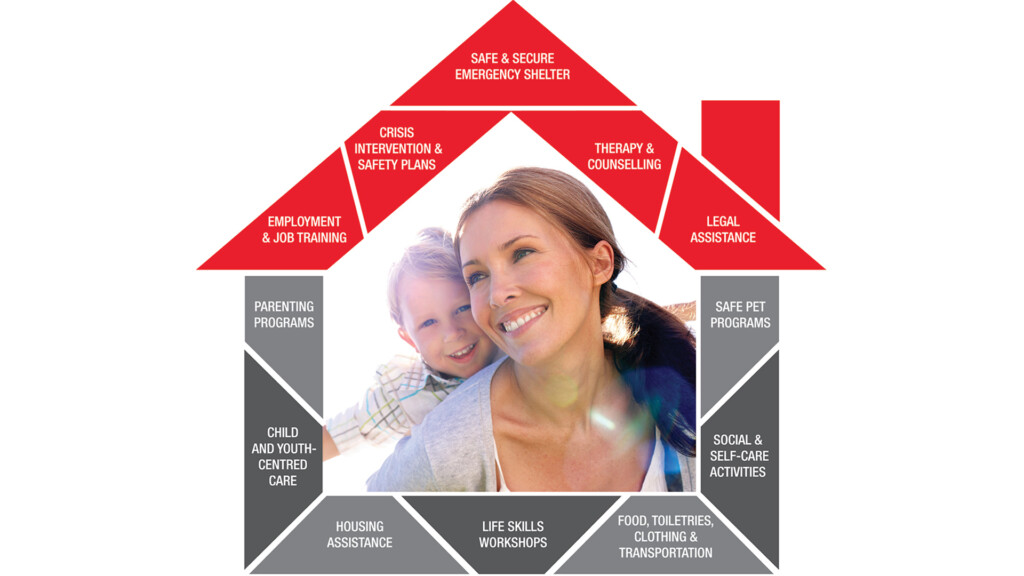 SAFE & SECURE EMERGENCY SHELTER

CRISIS INTERVENTION & SAFETY PLANS

THERAPY & COUNSELLING

EMPLOYMENT & JOB TRAINING

LEGAL ASSISTANCE

PARENTING PROGRAMS

SAFE PET PROGRAMS

CHILD AND YOUTH-CENTRED CARE

SOCIAL & SELF-CARE ACTIVITIES

HOUSING ASSISTANCE

LIFE SKILLS WORKSHOPS

FOOD, TOILETRIES, CLOTHING & TRANSPORTATION